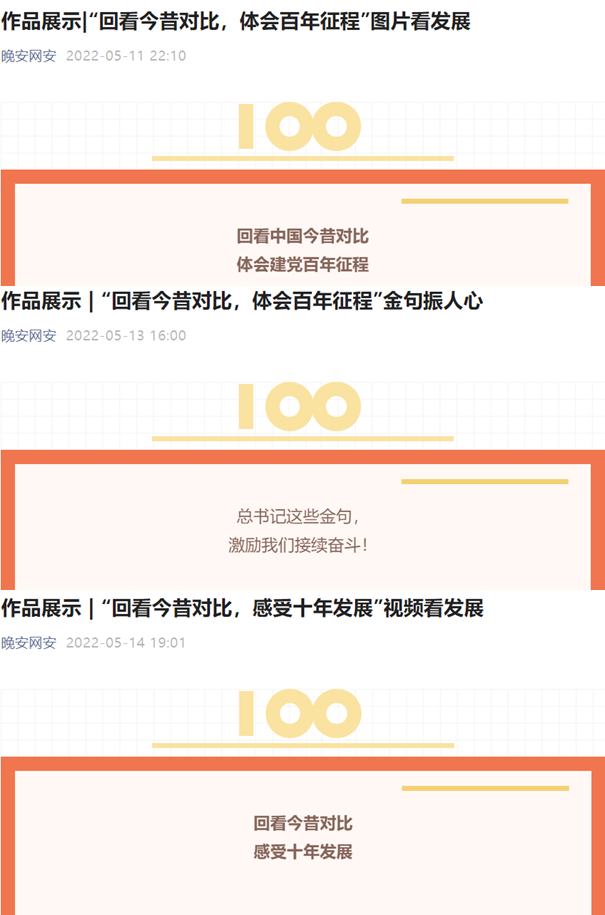 作品展示|“回看今昔对比，体会百年征程”图片看发展

晚安网安 2022-05-11 22:10

100

回看中国今昔对比
体会建党百年征程

作品展示 | “回看今昔对比，体会百年征程”金句振人心

晚安网安 2022-05-13 16:00

100

总书记这些金句，
激励我们接续奋斗！

作品展示 | “回看今昔对比，感受十年发展”视频看发展

晚安网安 2022-05-14 19:01

100

回看今昔对比
感受十年发展